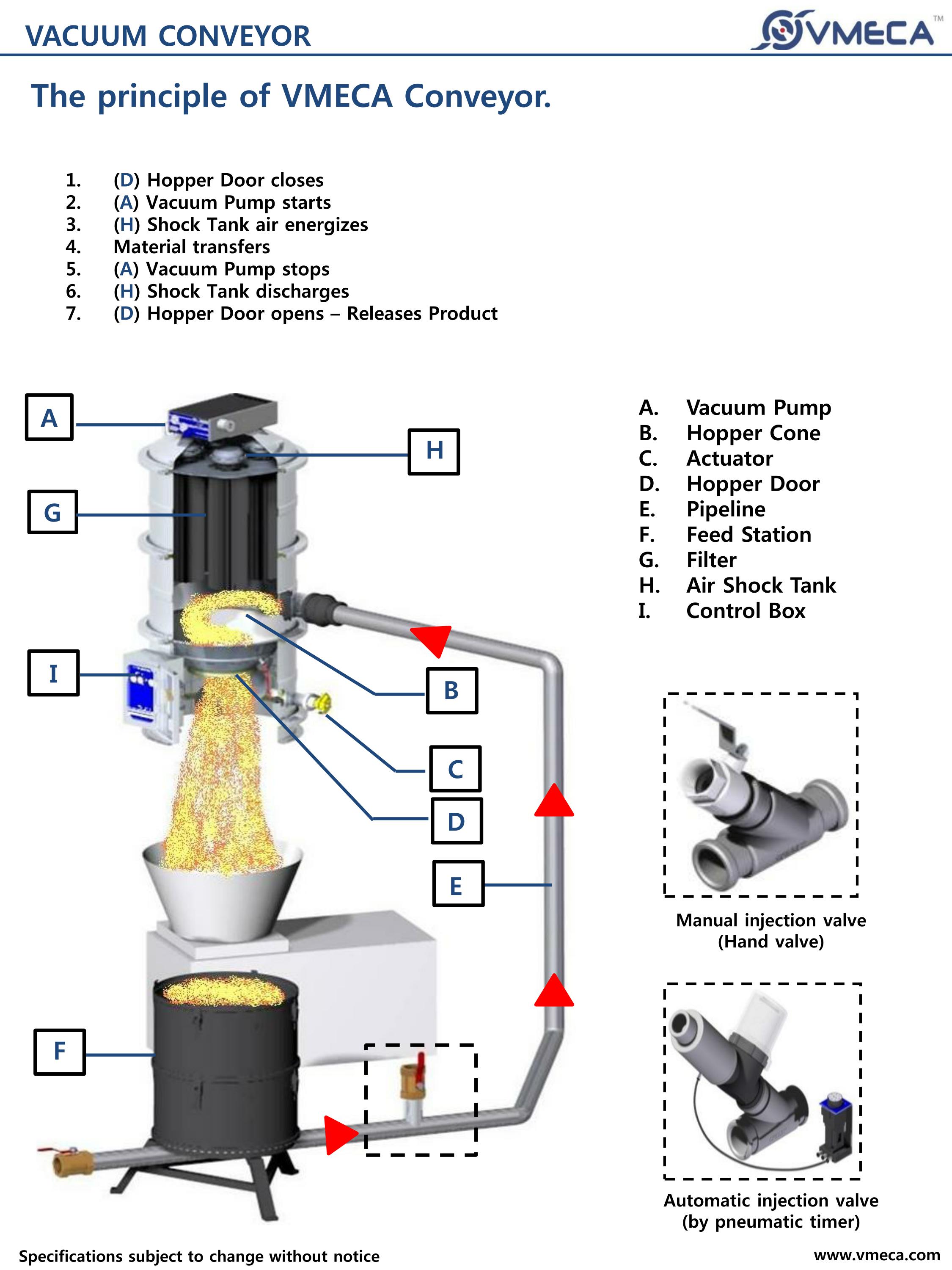 VACUUM CONVEYOR

VMECA™

The principle of VMECA Conveyor.

1. (D) Hopper Door closes
2. (A) Vacuum Pump starts
3. (H) Shock Tank air energizes
4. Material transfers
5. (A) Vacuum Pump stops
6. (H) Shock Tank discharges
7. (D) Hopper Door opens – Releases Product

A

H

G

I

B

C

D

E

F

A. Vacuum Pump
B. Hopper Cone
C. Actuator
D. Hopper Door
E. Pipeline
F. Feed Station
G. Filter
H. Air Shock Tank
I. Control Box

Manual injection valve
(Hand valve)

Automatic injection valve
(by pneumatic timer)

Specifications subject to change without notice

www.vmeca.com