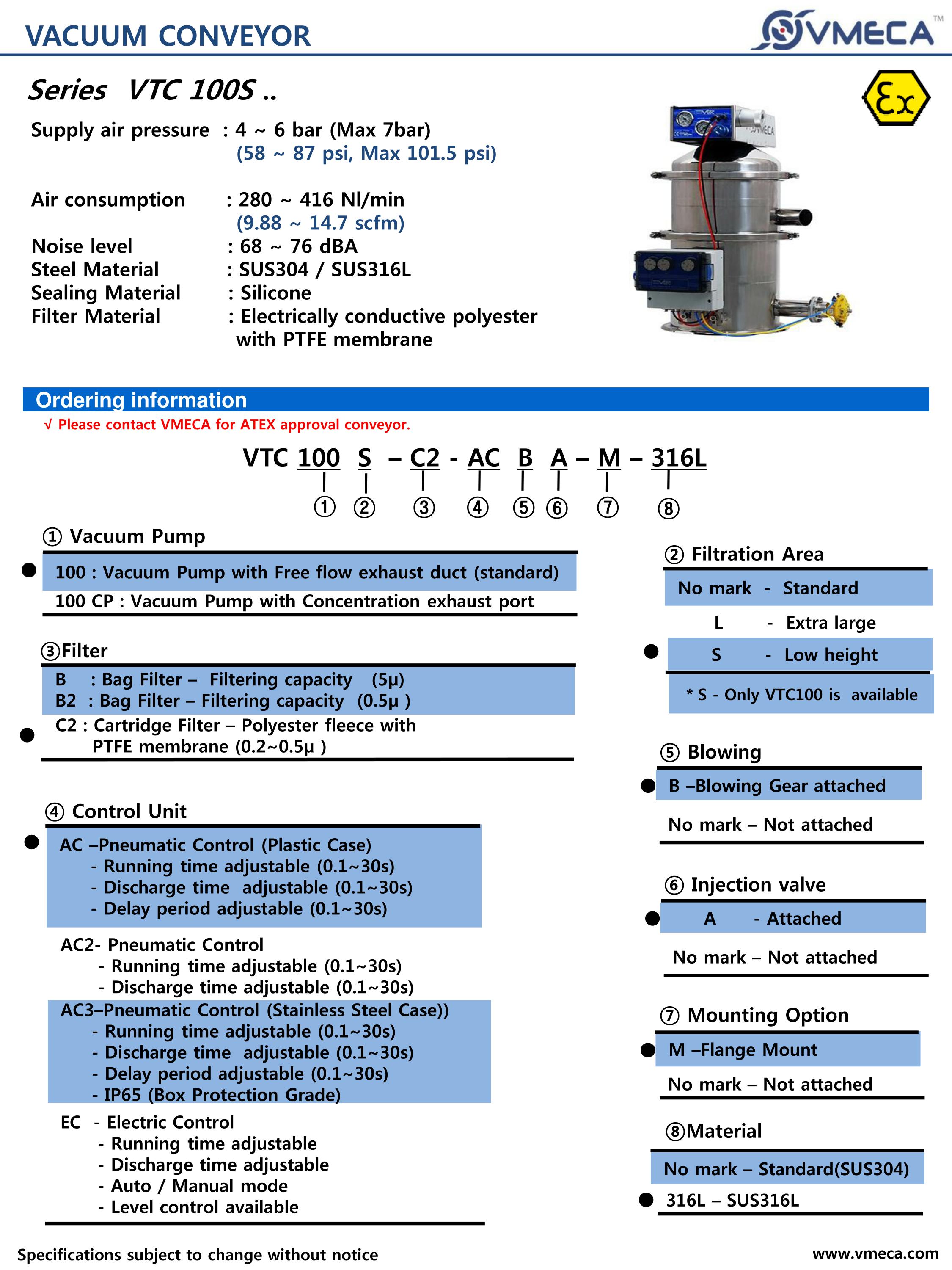 VACUUM CONVEYOR

VMECA™

Series VTC 100S ..

Ex

Supply air pressure : 4 ~ 6 bar (Max 7bar)
(58 ~ 87 psi, Max 101.5 psi)

Air consumption : 280 ~ 416 Nl/min
(9.88 ~ 14.7 scfm)
Noise level : 68 ~ 76 dBA
Steel Material : SUS304 / SUS316L
Sealing Material : Silicone
Filter Material : Electrically conductive polyester with PTFE membrane

Ordering information
√ Please contact VMECA for ATEX approval conveyor.

VTC 100 S – C2 - AC B A – M – 316L
① ② ③ ④ ⑤ ⑥ ⑦ ⑧

① Vacuum Pump
100 : Vacuum Pump with Free flow exhaust duct (standard)
100 CP : Vacuum Pump with Concentration exhaust port

③Filter
B : Bag Filter – Filtering capacity (5μ)
B2 : Bag Filter – Filtering capacity (0.5μ )
C2 : Cartridge Filter – Polyester fleece with PTFE membrane (0.2~0.5μ )

④ Control Unit
AC –Pneumatic Control (Plastic Case)
- Running time adjustable (0.1~30s)
- Discharge time adjustable (0.1~30s)
- Delay period adjustable (0.1~30s)
AC2- Pneumatic Control
- Running time adjustable (0.1~30s)
- Discharge time adjustable (0.1~30s)
AC3–Pneumatic Control (Stainless Steel Case))
- Running time adjustable (0.1~30s)
- Discharge time adjustable (0.1~30s)
- Delay period adjustable (0.1~30s)
- IP65 (Box Protection Grade)
EC - Electric Control
- Running time adjustable
- Discharge time adjustable
- Auto / Manual mode
- Level control available

② Filtration Area
No mark - Standard
L - Extra large
S - Low height
* S - Only VTC100 is available

⑤ Blowing
B –Blowing Gear attached
No mark – Not attached

⑥ Injection valve
A - Attached
No mark – Not attached

⑦ Mounting Option
M –Flange Mount
No mark – Not attached

⑧Material
No mark – Standard(SUS304)
316L – SUS316L

Specifications subject to change without notice

www.vmeca.com